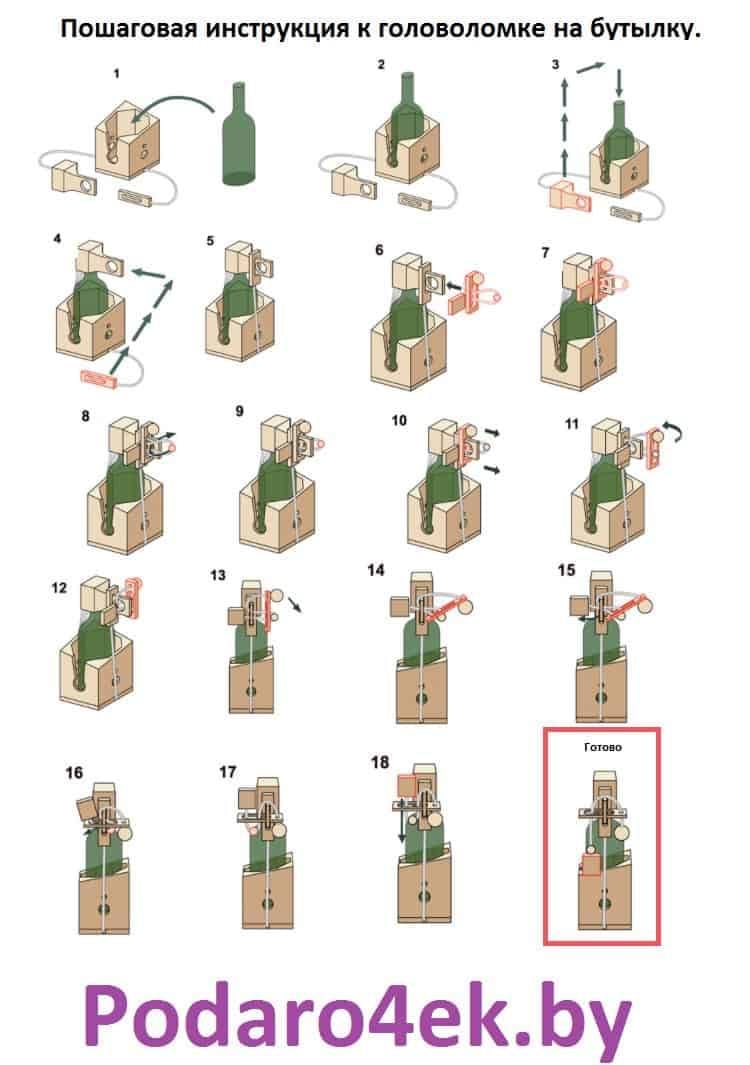 Пошаговая инструкция к головоломке на бутылку.

1

2

3

4

5

6

7

8

9

10

11

12

13

14

15

16

17

18

Готово

Podaro4ek.by